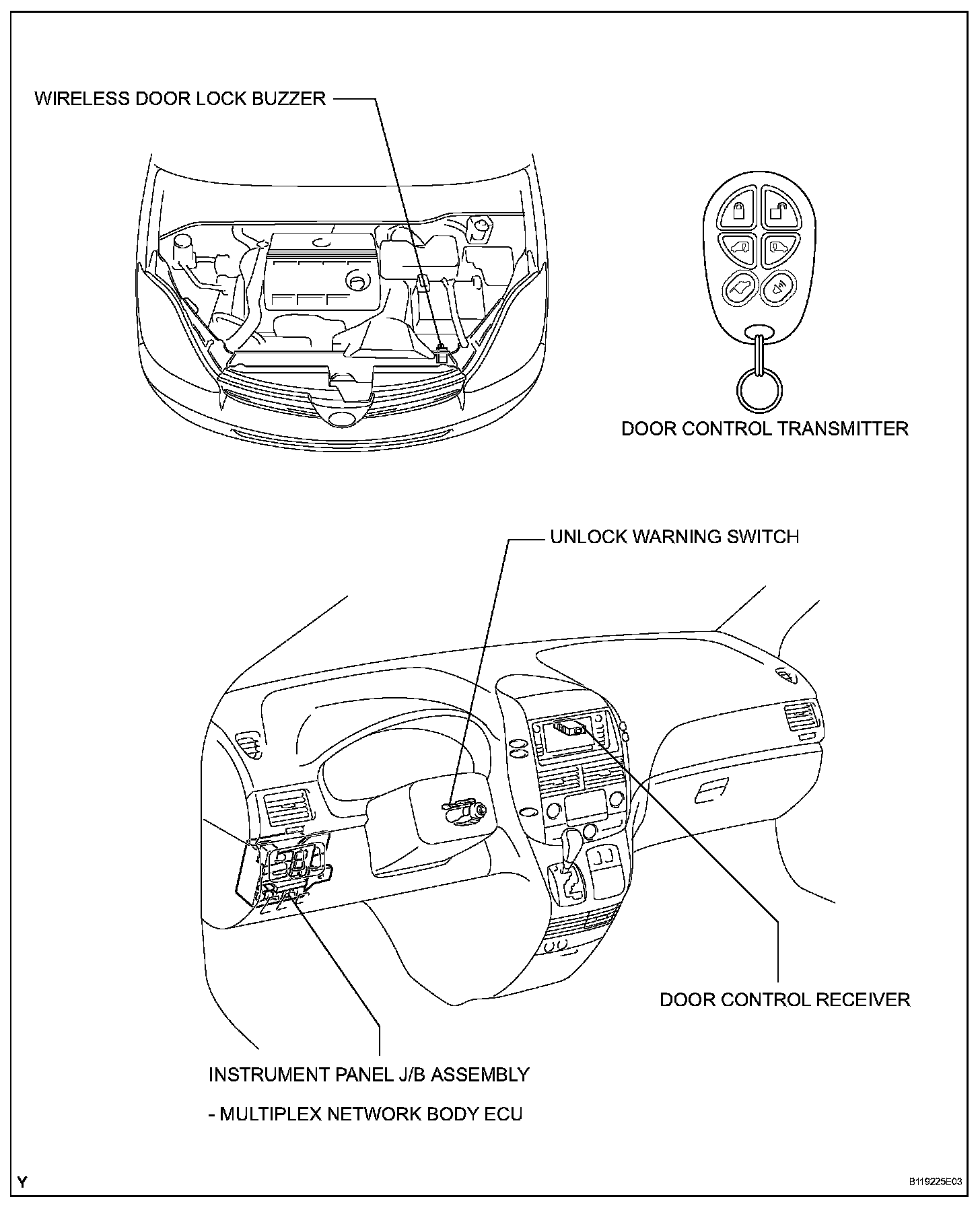 WIRELESS DOOR LOCK BUZZER

DOOR CONTROL TRANSMITTER

UNLOCK WARNING SWITCH

DOOR CONTROL RECEIVER

INSTRUMENT PANEL J/B ASSEMBLY

- MULTIPLEX NETWORK BODY ECU

Y

B119225E03