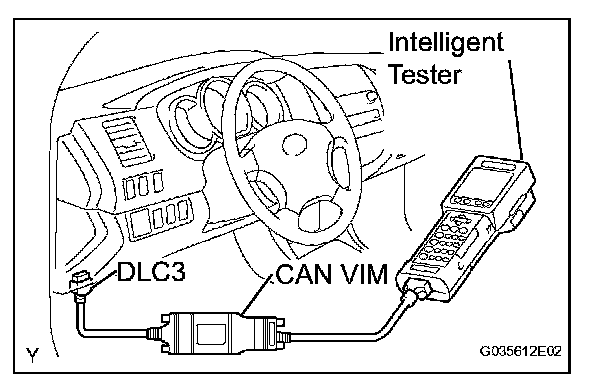 Intelligent Tester

DLC3

CAN VIM

Y

G035612E02