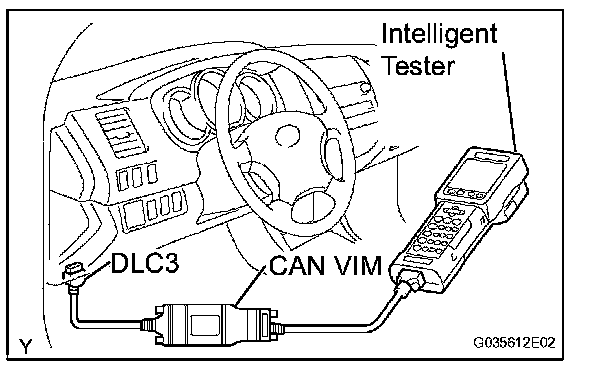 Intelligent Tester

DLC3

CAN VIM

Y

G035612E02