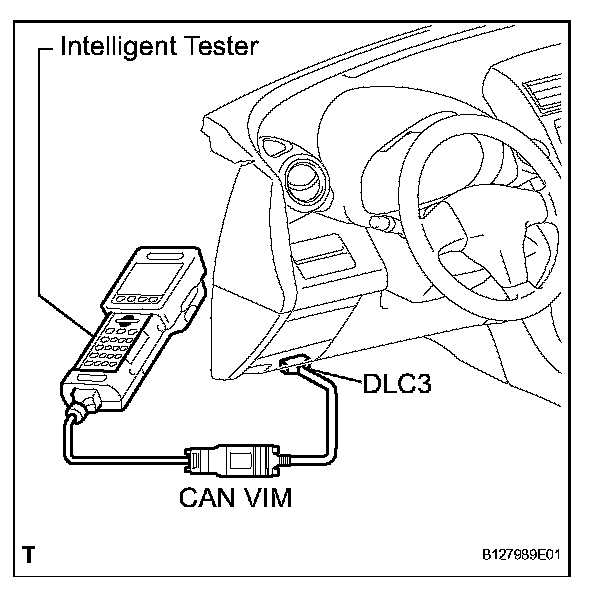 Intelligent Tester

DLC3

CAN VIM

T

B127989E01