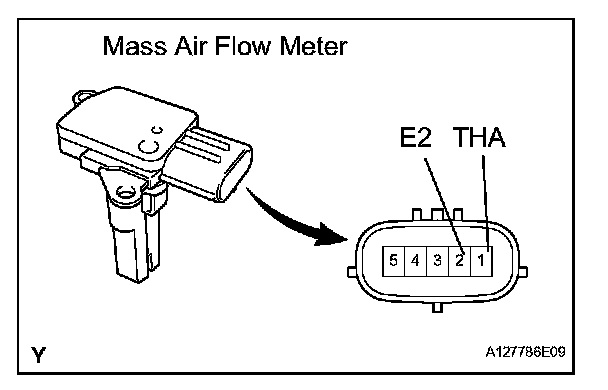 Mass Air Flow Meter

E2 THA

5 4 3 2 1

Y

A127786E09