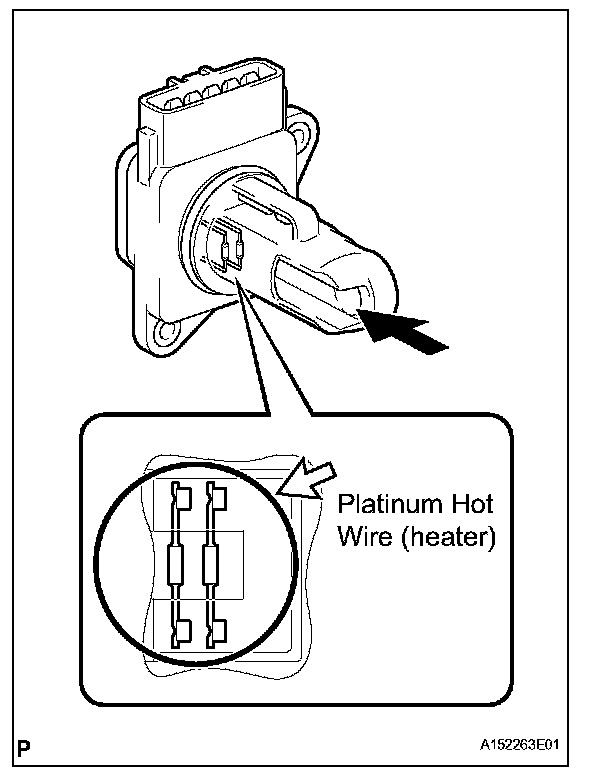 Platinum Hot Wire (heater)

P

A152263E01