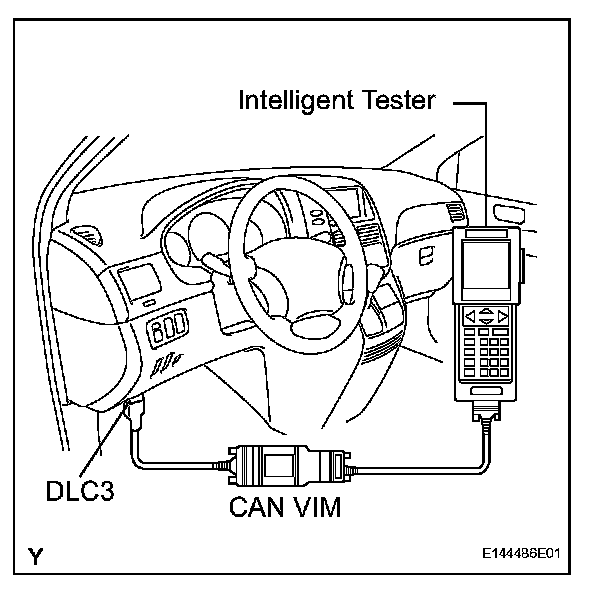 Intelligent Tester

DLC3

CAN VIM

Y

E144486E01