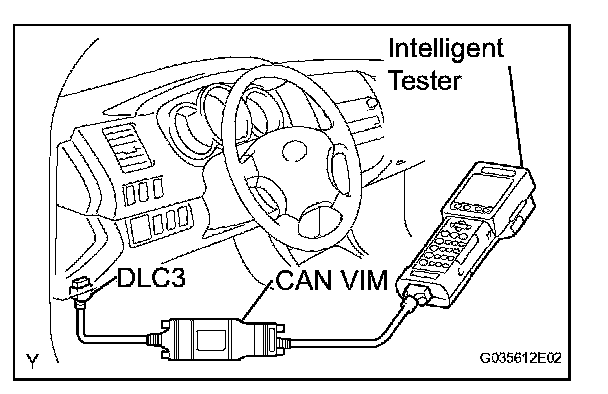 Intelligent Tester

DLC3

CAN VIM

Y

G035612E02