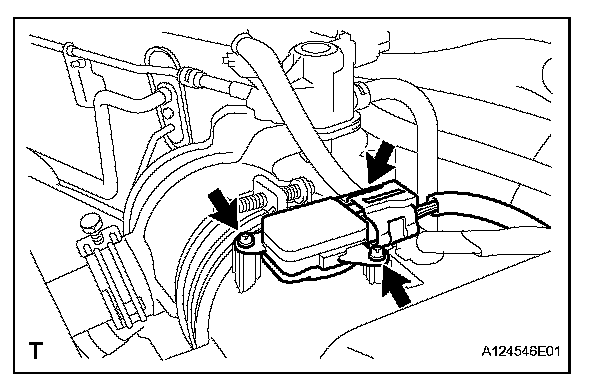 T

A124546E01