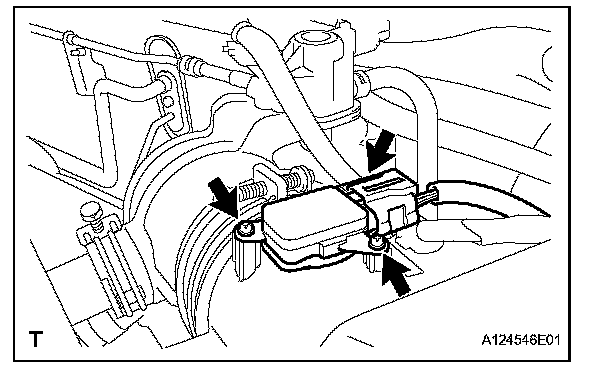 T

A124546E01