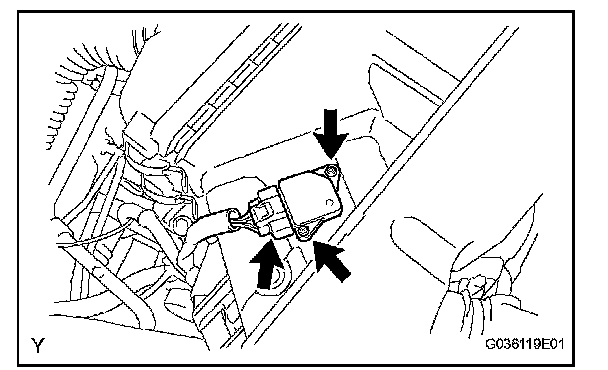 Y

G036119E01