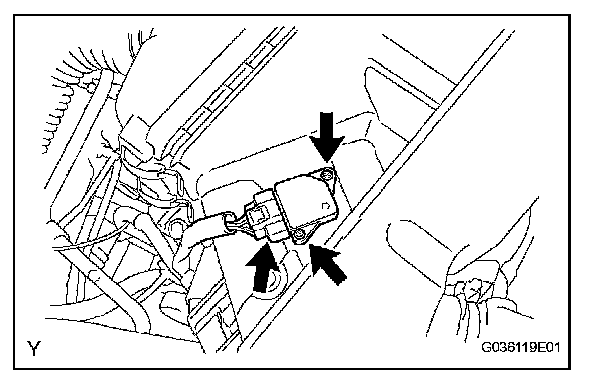 Y

G036119E01