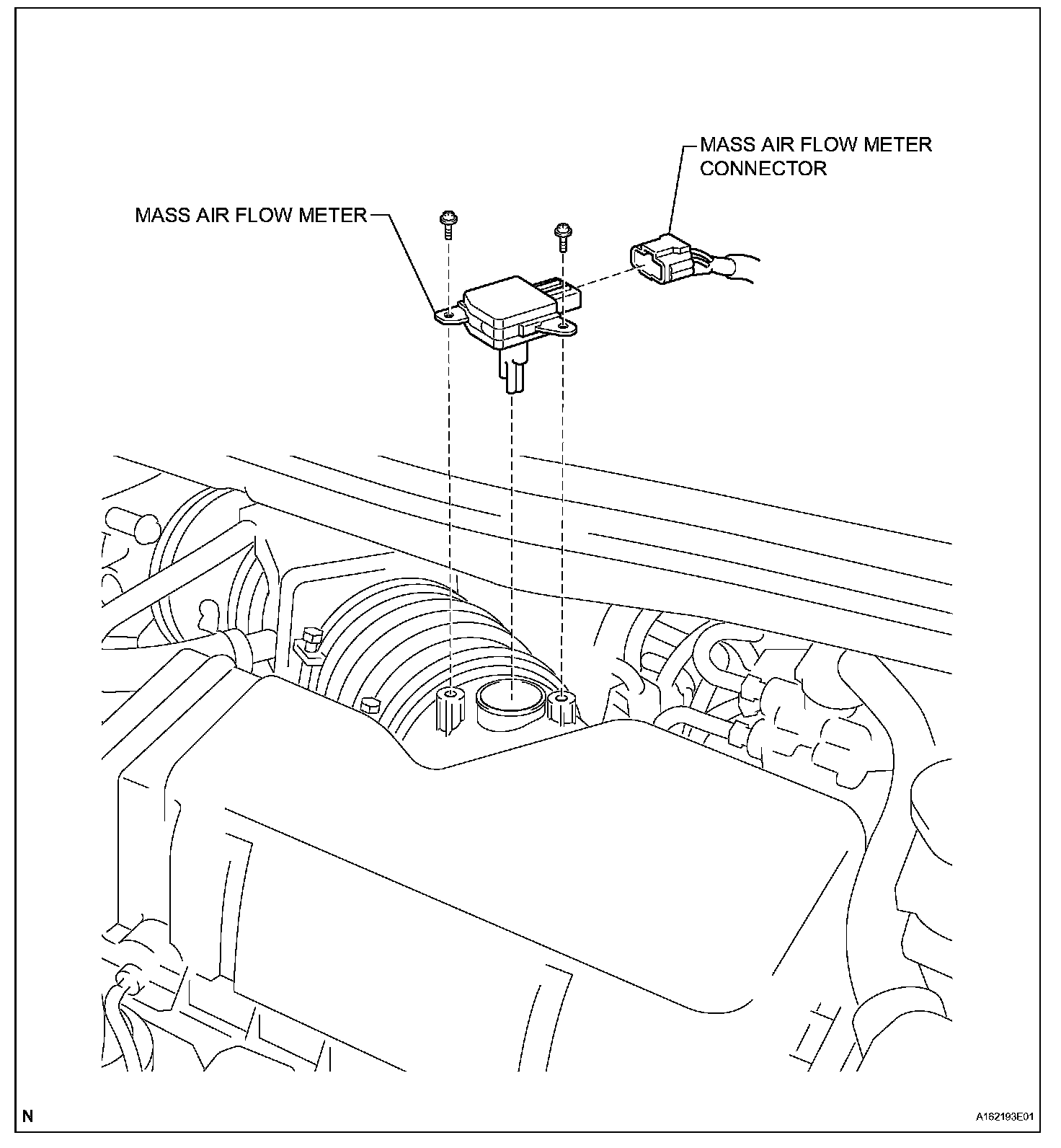 MASS AIR FLOW METER CONNECTOR

MASS AIR FLOW METER

N

A162193E01