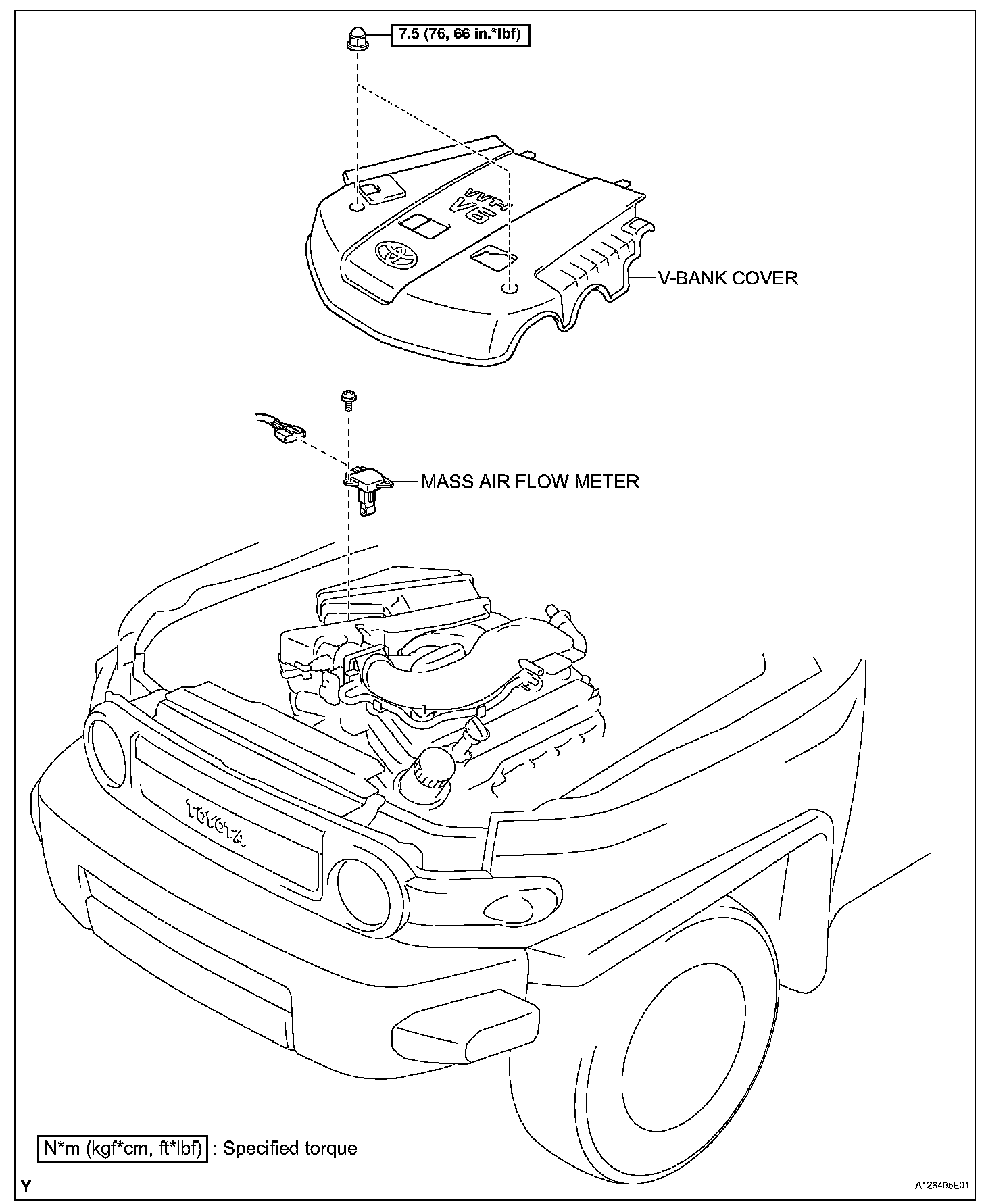 7.5 (76, 66 in.*lbf)

VVT-i

V6

V-BANK COVER

MASS AIR FLOW METER

TOYOTA

N*m (kgf*cm, ft*lbf) : Specified torque

Y

A126405E01