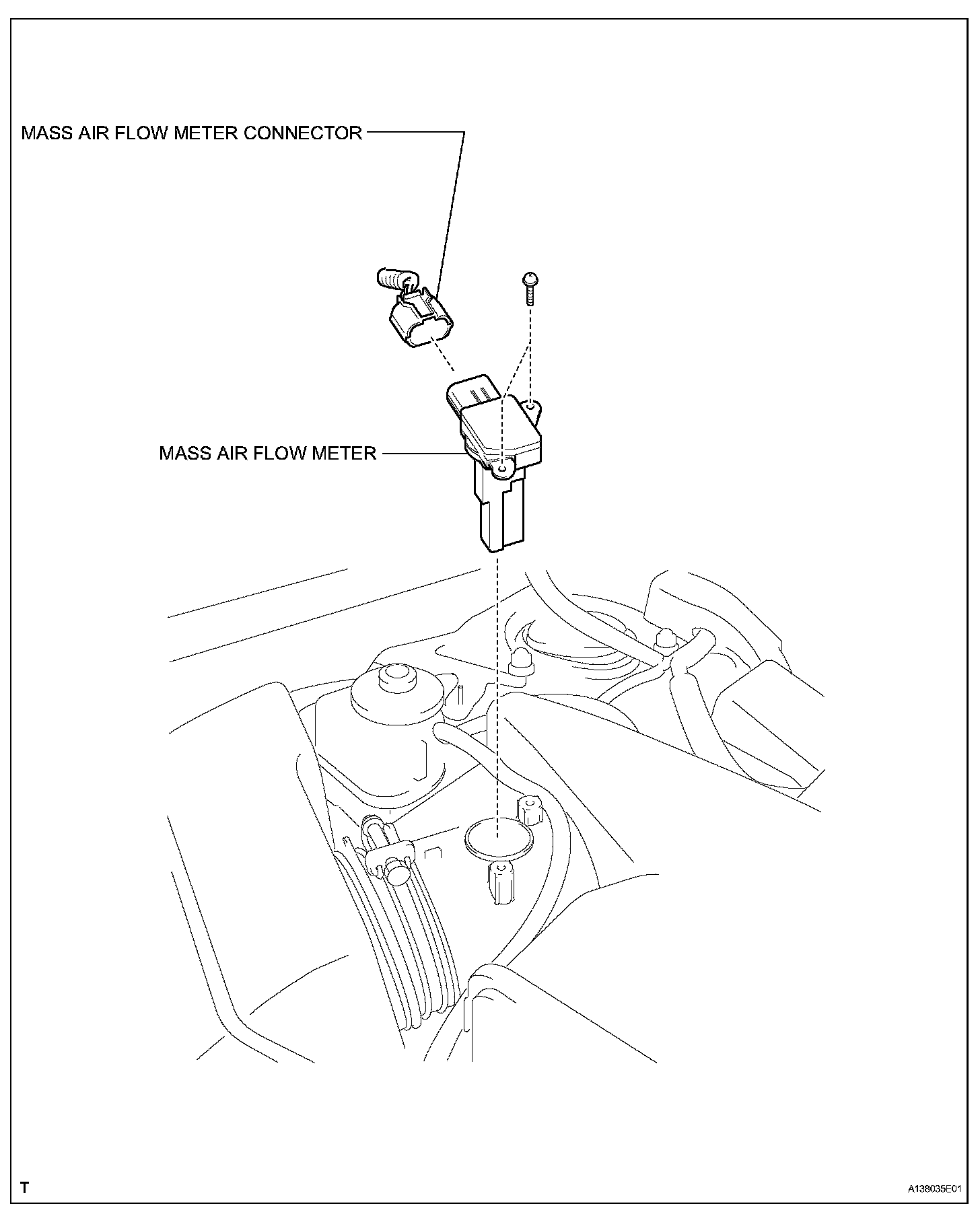 MASS AIR FLOW METER CONNECTOR

MASS AIR FLOW METER

T

A138035E01