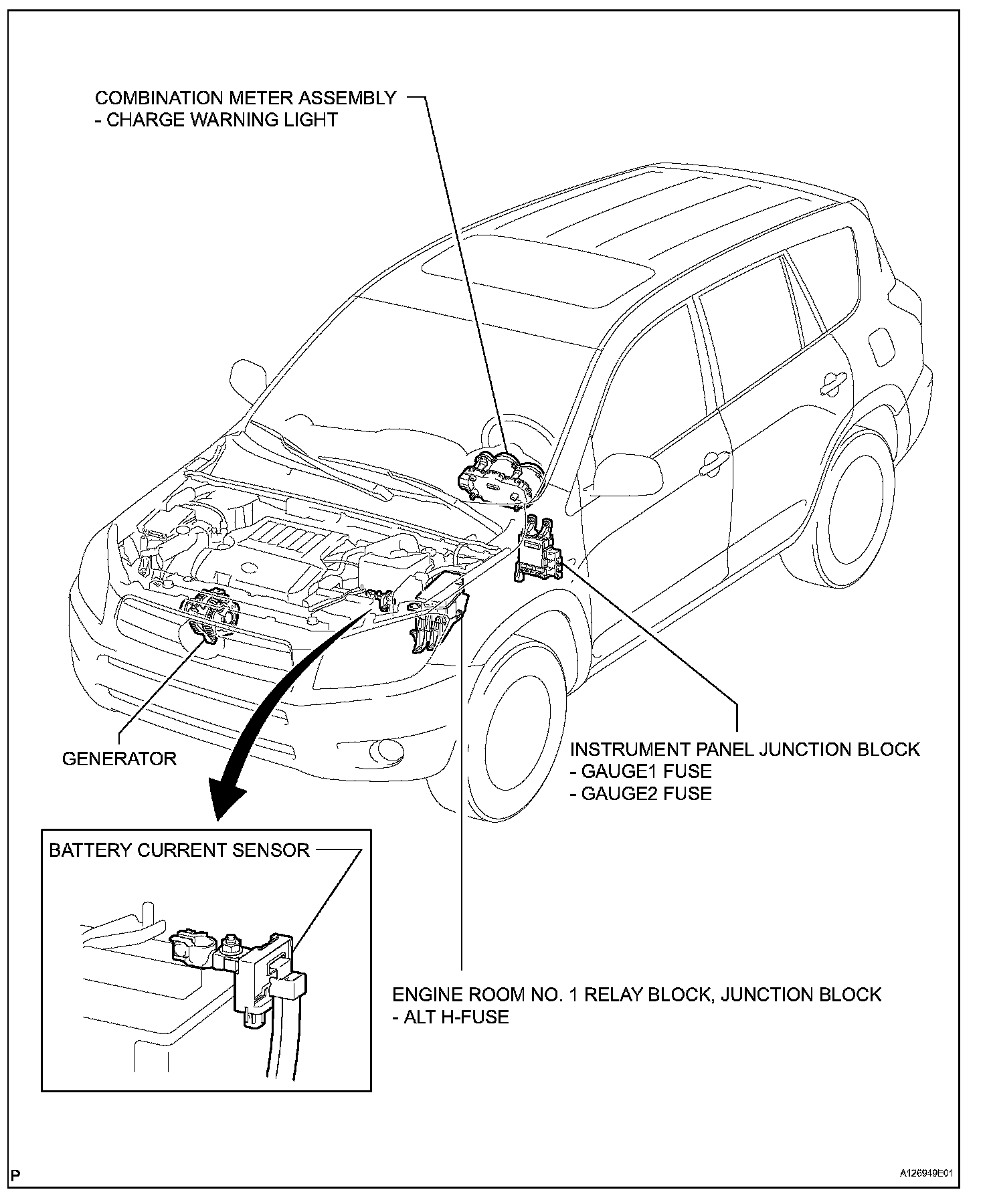 COMBINATION METER ASSEMBLY
- CHARGE WARNING LIGHT

GENERATOR

INSTRUMENT PANEL JUNCTION BLOCK
- GAUGE1 FUSE
- GAUGE2 FUSE

BATTERY CURRENT SENSOR

ENGINE ROOM NO. 1 RELAY BLOCK, JUNCTION BLOCK
- ALT H-FUSE

P

A126949E01