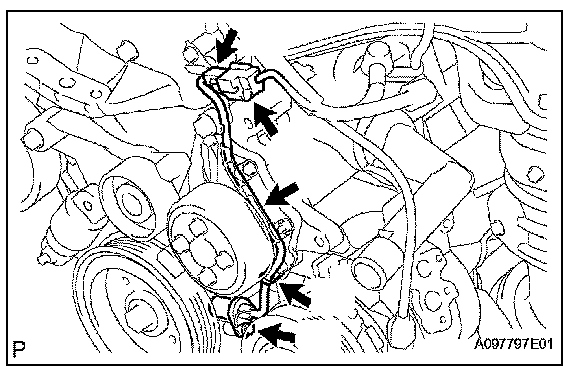 P

A097797E01