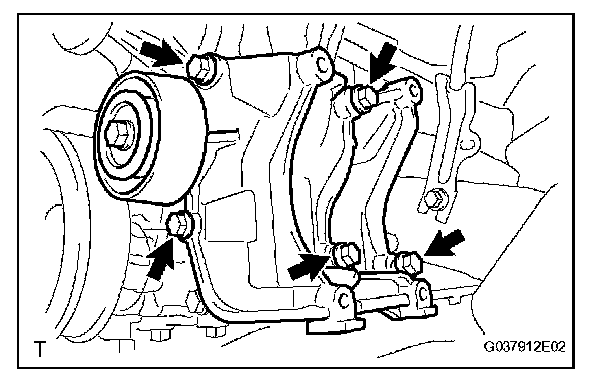 T

G037912E02