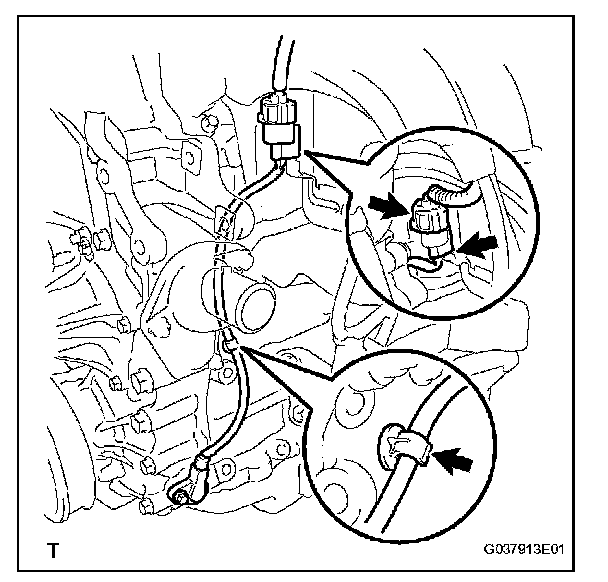 T

G037913E01