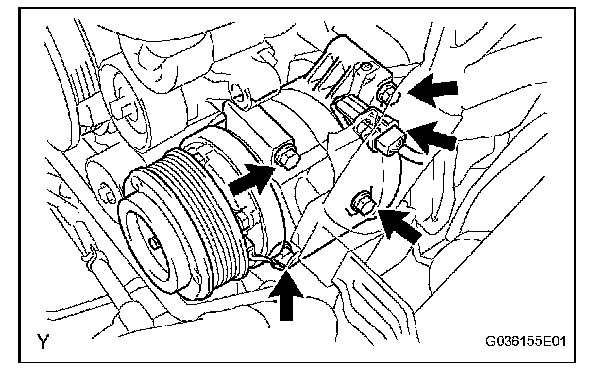 Y

G036155E01