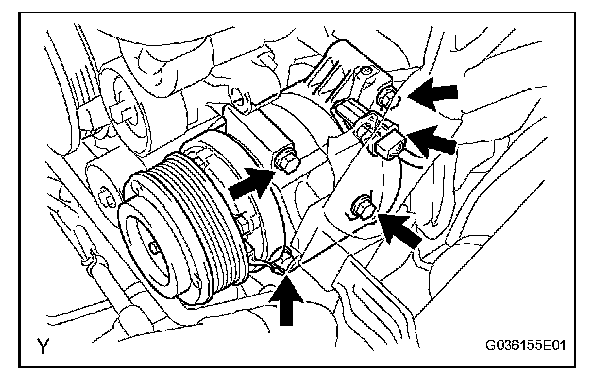 Y

G036155E01