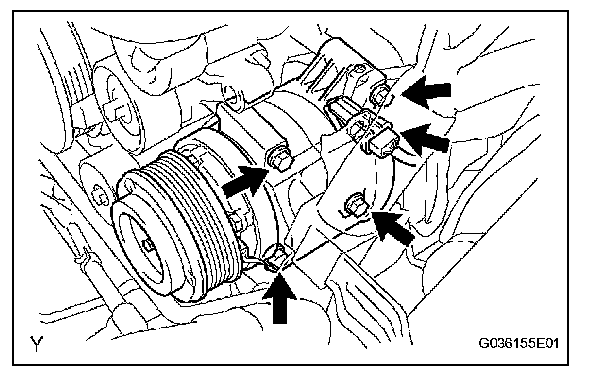 Y

G036155E01