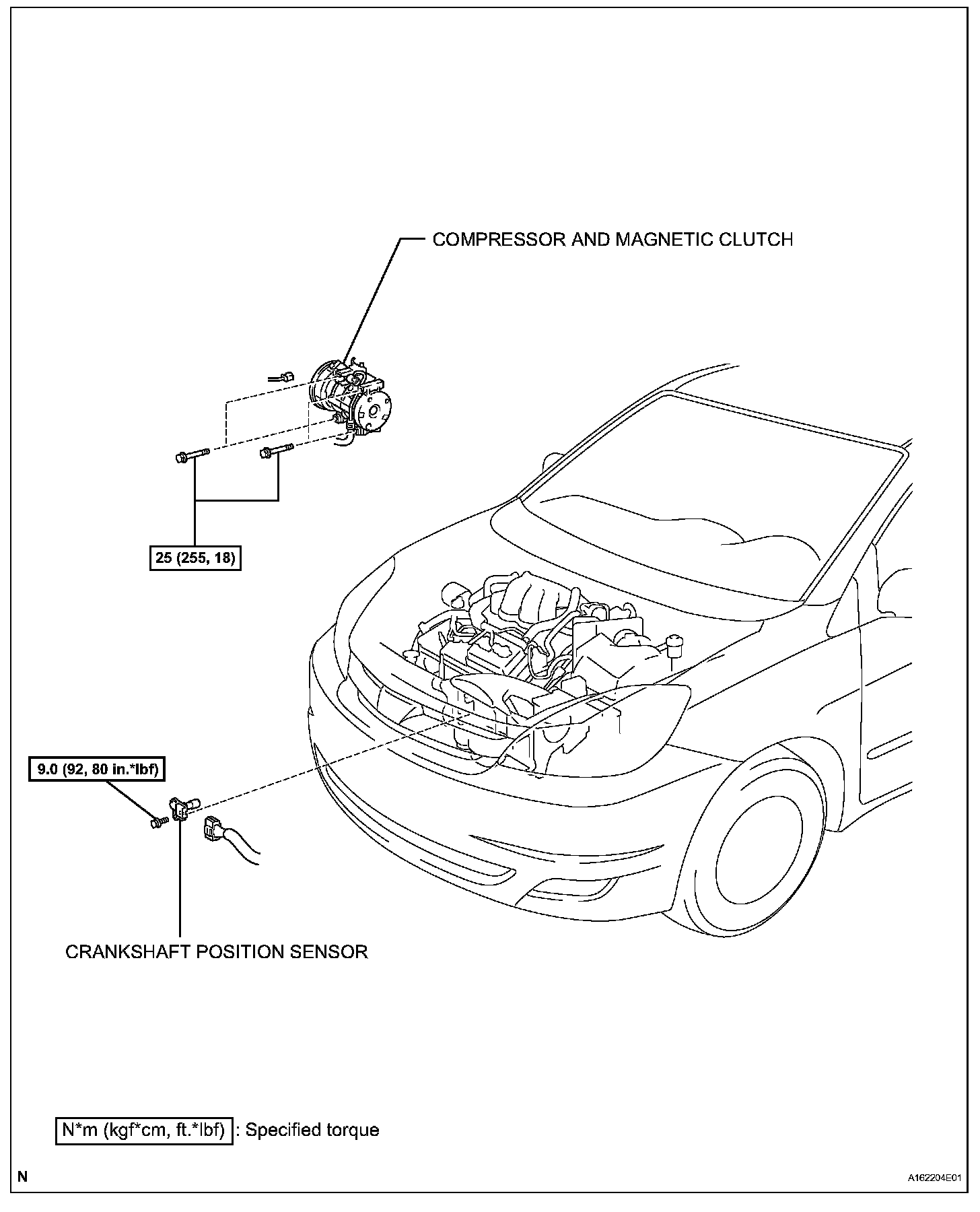 COMPRESSOR AND MAGNETIC CLUTCH

25 (255, 18)

9.0 (92, 80 in.*lbf)

CRANKSHAFT POSITION SENSOR

N*m (kgf*cm, ft.*lbf) : Specified torque

N

A162204E01