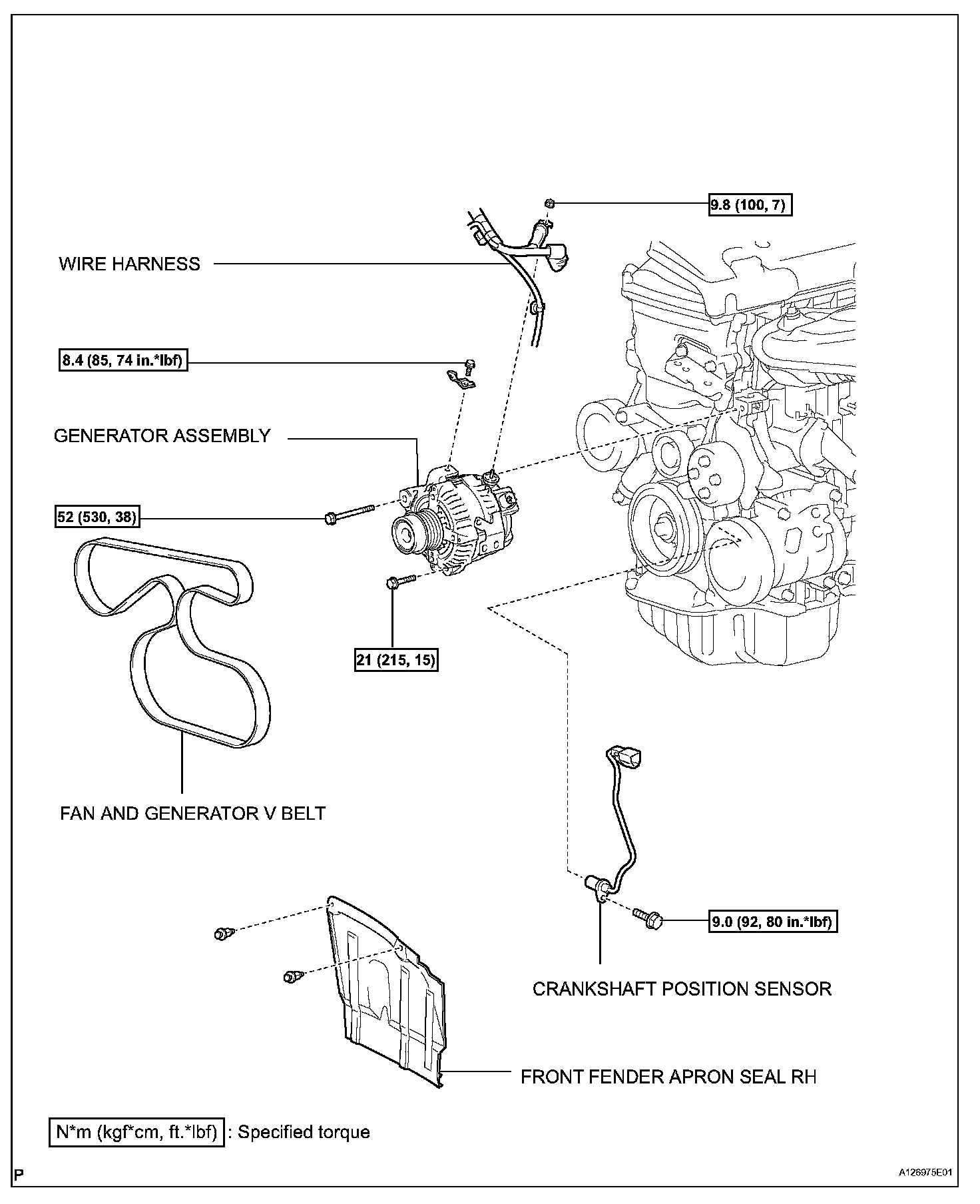 9.8 (100, 7)

WIRE HARNESS

8.4 (85, 74 in.*lbf)

GENERATOR ASSEMBLY

52 (530, 38)

21 (215, 15)

FAN AND GENERATOR V BELT

9.0 (92, 80 in.*lbf)

CRANKSHAFT POSITION SENSOR

FRONT FENDER APRON SEAL RH

N*m (kgf*cm, ft.*lbf) : Specified torque

P

A126975E01