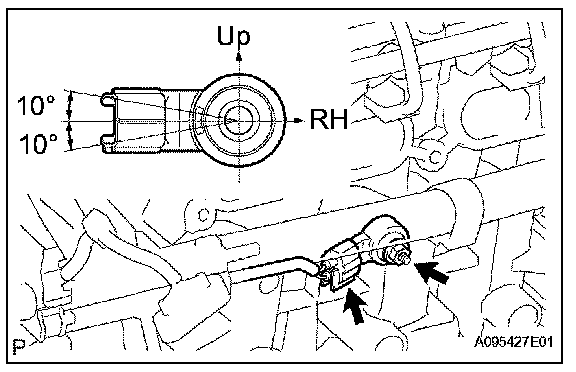 Up
10°
10°
RH
P
A095427E01