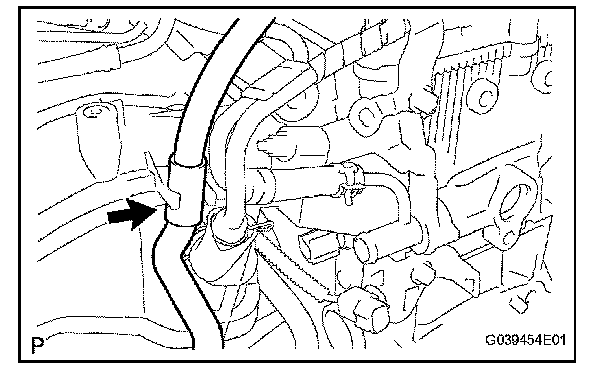 P

G039454E01