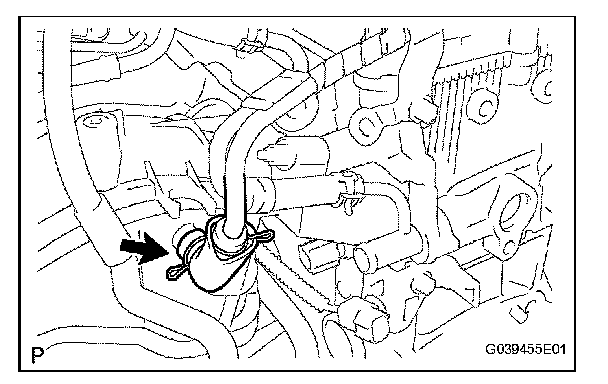 P

G039455E01