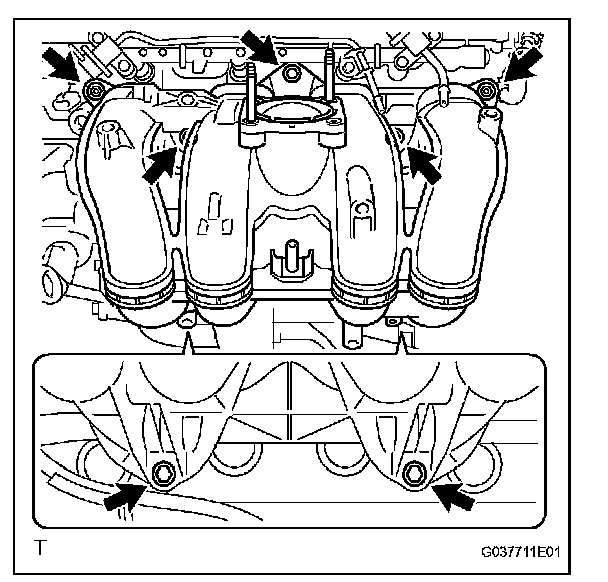 T

G037711E01