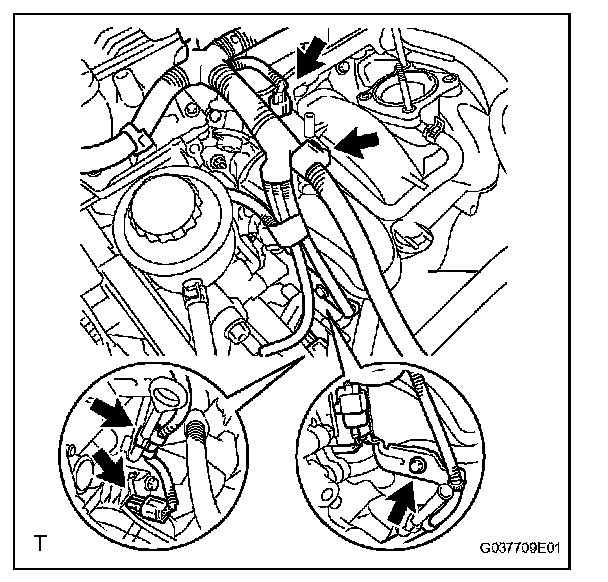 T

G037709E01