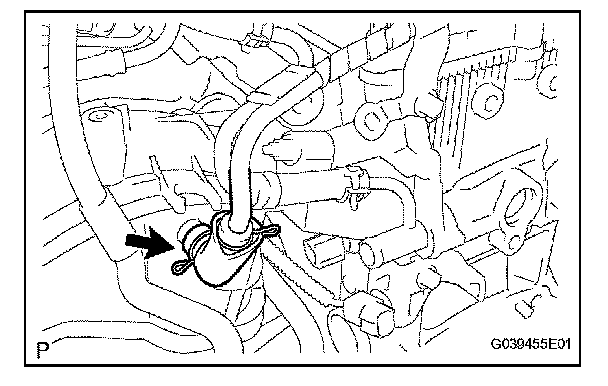 P

G039455E01