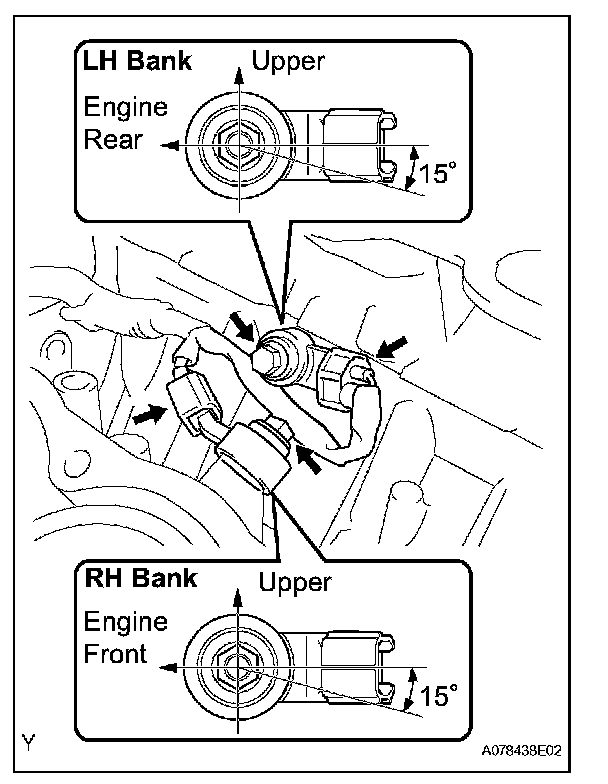 LH Bank
Upper
Engine Rear
15°

RH Bank
Upper
Engine Front
15°

Y
A078438E02