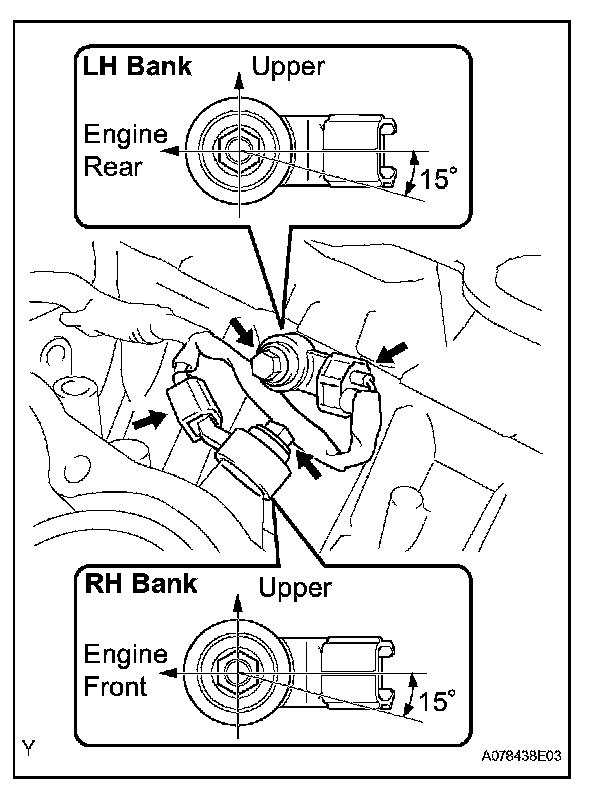 LH Bank
Upper
Engine
Rear
15°

RH Bank
Upper
Engine
Front
15°

Y
A078438E03