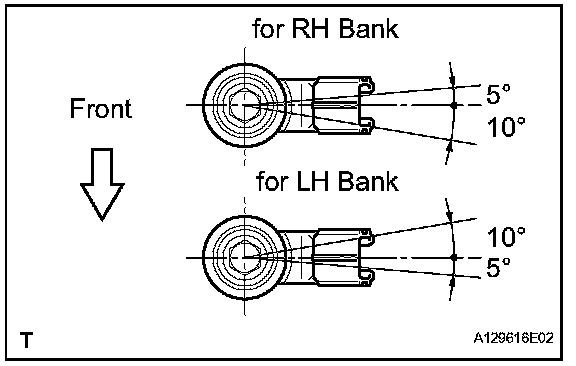 for RH Bank

Front

5°

10°

for LH Bank

10°

5°

T

A129616E02