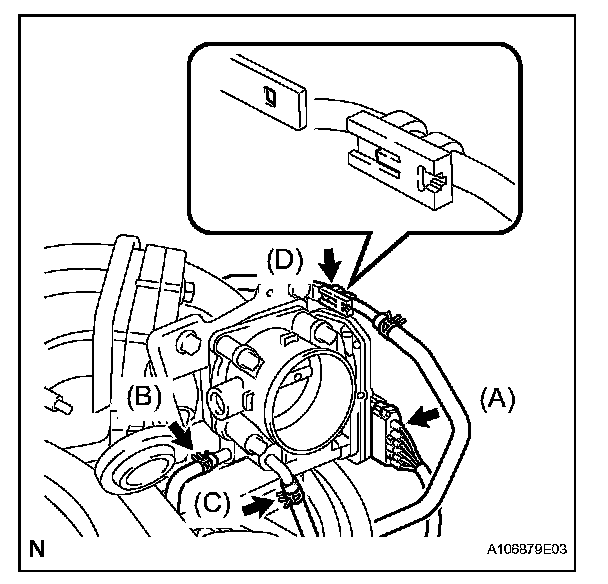 (D)

(B)

(A)

(C)

N

A106879E03