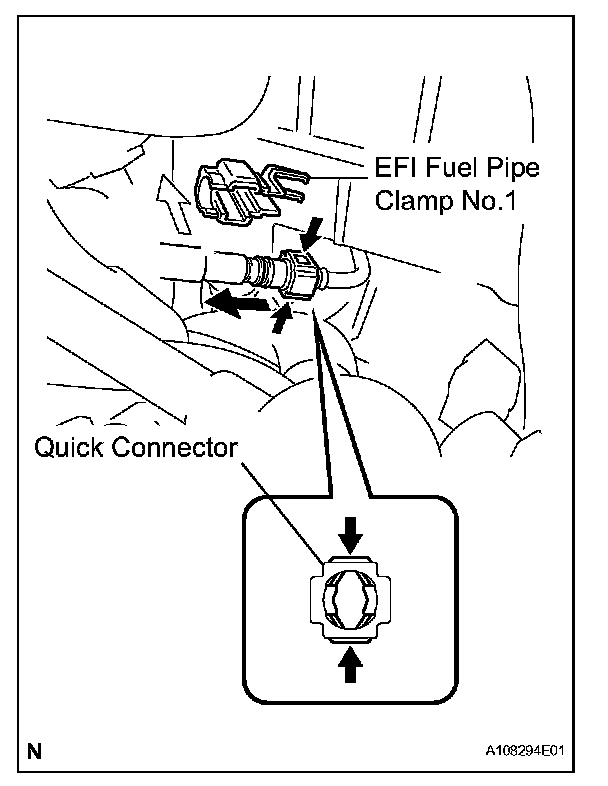 EFI Fuel Pipe Clamp No.1

Quick Connector

N

A108294E01