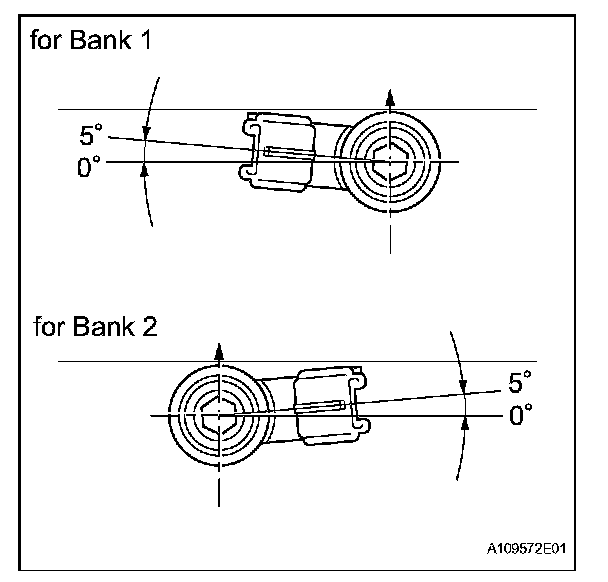 for Bank 1

5°
0°

for Bank 2

5°
0°

A109572E01