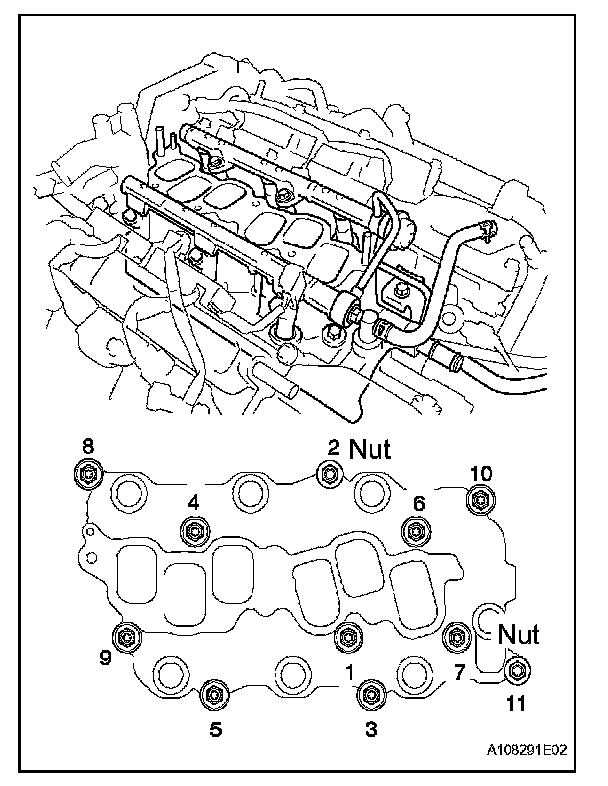 8
2 Nut
10
4
6
9
Nut
1
7
11
5
3
A108291E02