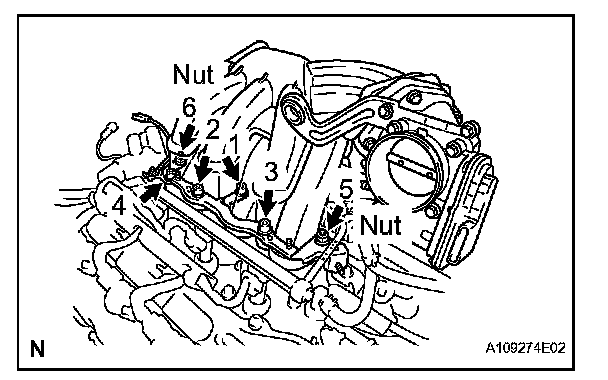 Nut
6
2
1
3
5
4
Nut
N
A109274E02