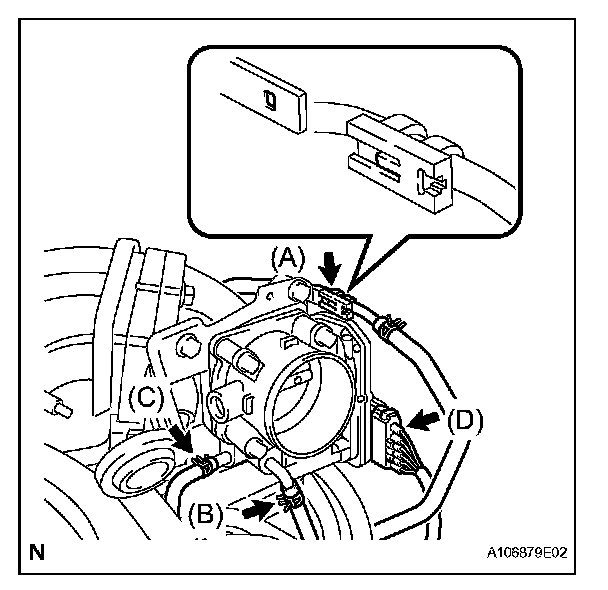 (A)
(C)
(D)
(B)
N
A106879E02