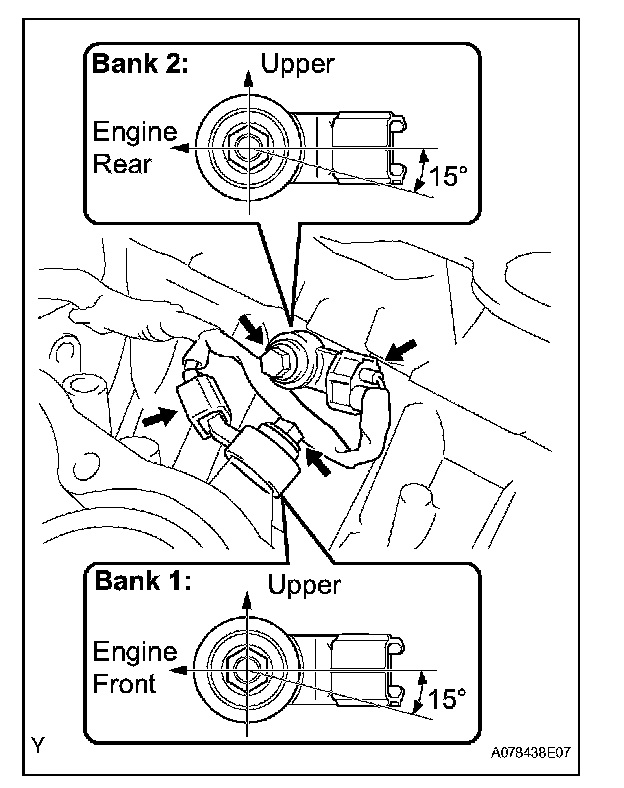 Bank 2:
Upper
Engine Rear
15°

Bank 1:
Upper
Engine Front
15°

Y
A078438E07