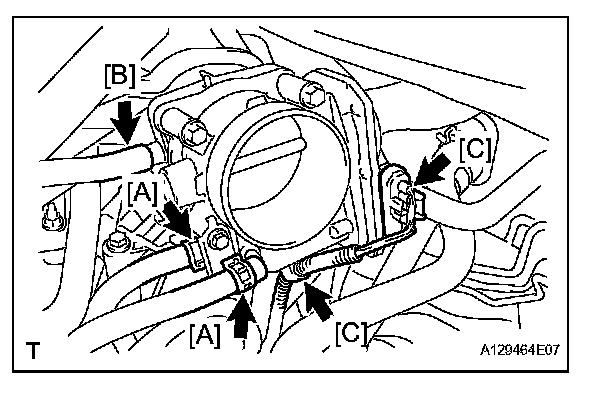 [B]

[C]

[A]

[A]

[C]

T

A129464E07