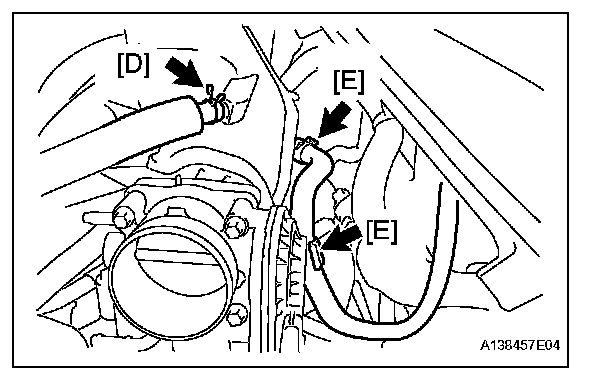 [D]
[E]
[E]
A138457E04