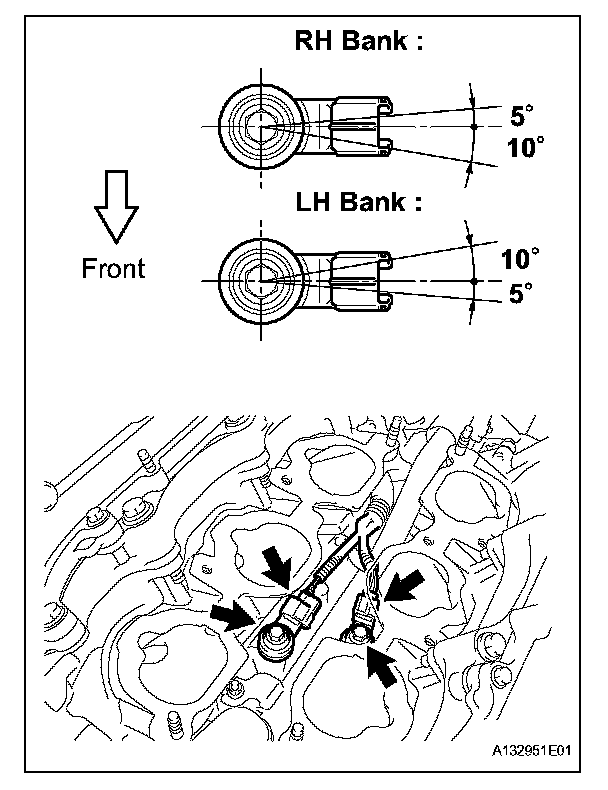 RH Bank :

5°

10°

LH Bank :

Front

10°

5°

A132951E01