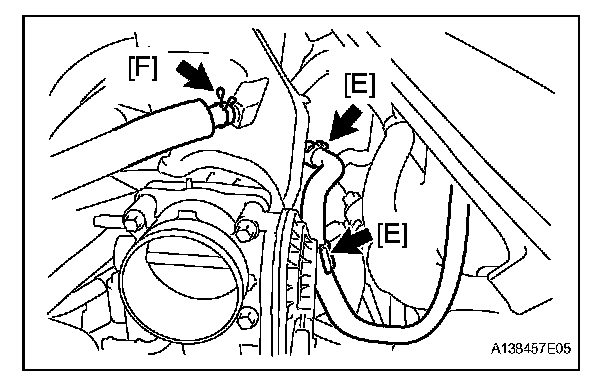 [F]
[E]
[E]
A138457E05