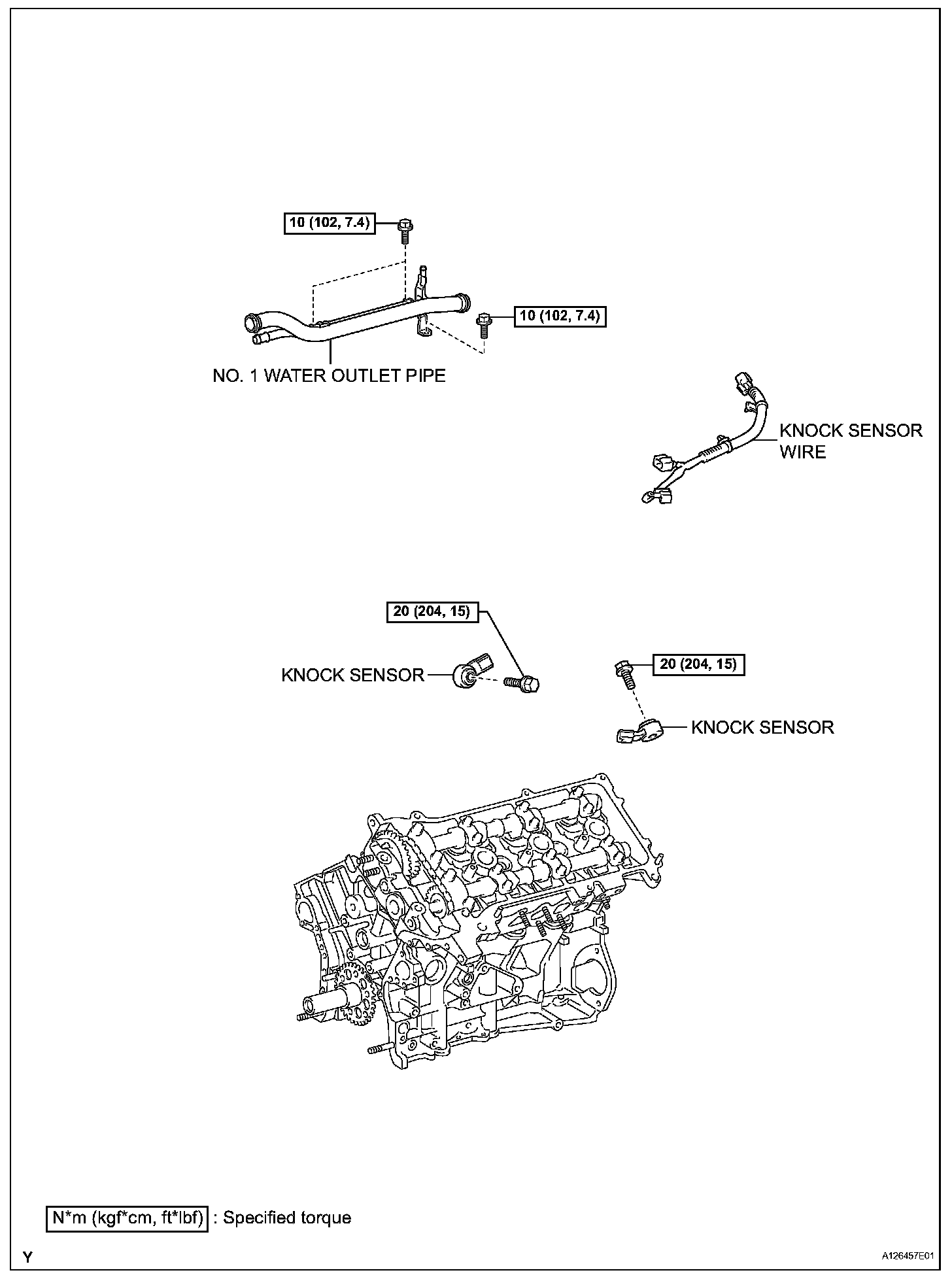 10 (102, 7.4)

10 (102, 7.4)

NO. 1 WATER OUTLET PIPE

KNOCK SENSOR WIRE

20 (204, 15)

KNOCK SENSOR

20 (204, 15)

KNOCK SENSOR

N*m (kgf*cm, ft*lbf) : Specified torque

Y

A126457E01