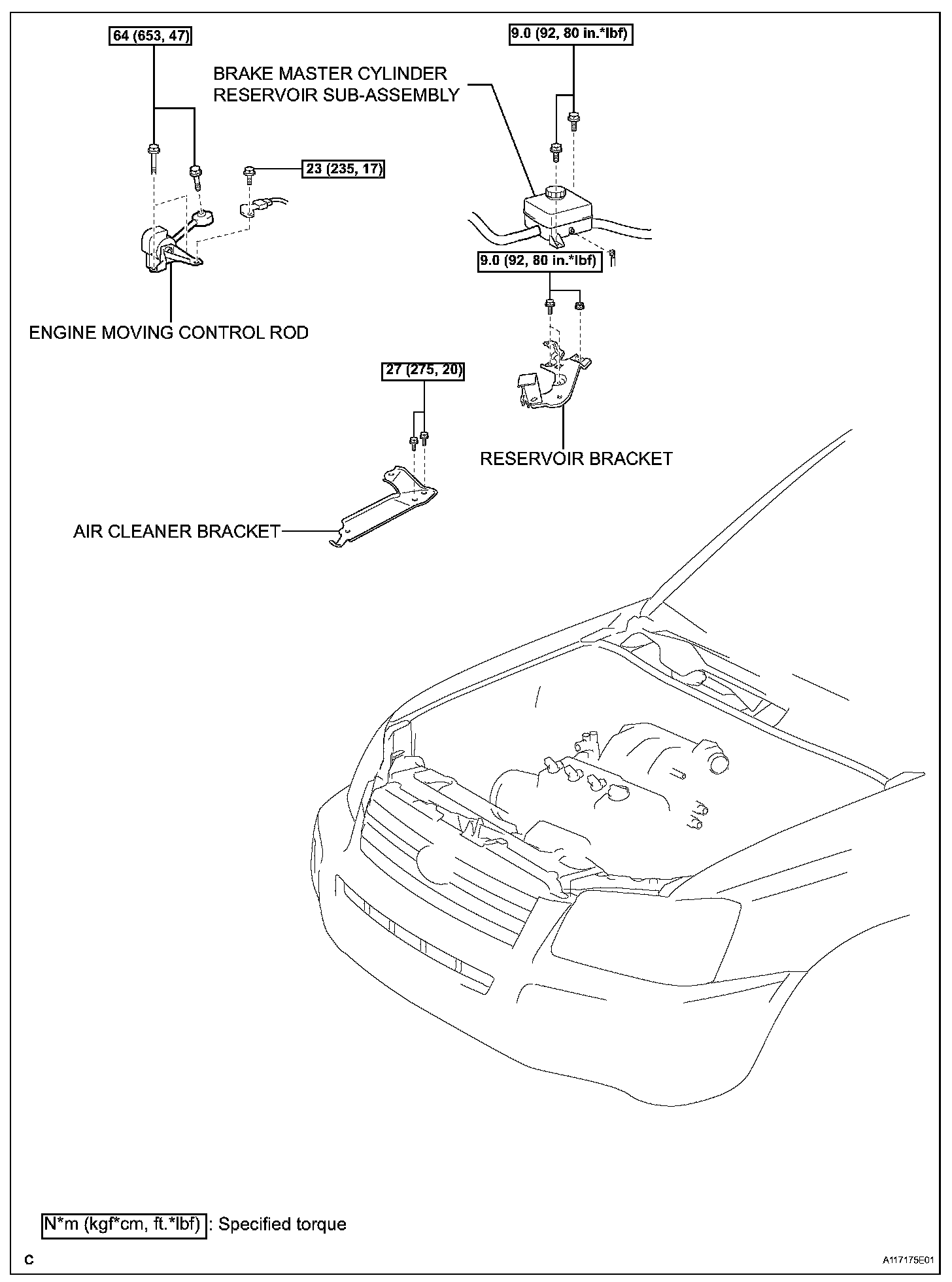 64 (653, 47)

9.0 (92, 80 in.*lbf)

BRAKE MASTER CYLINDER RESERVOIR SUB-ASSEMBLY

23 (235, 17)

9.0 (92, 80 in.*lbf)

ENGINE MOVING CONTROL ROD

27 (275, 20)

RESERVOIR BRACKET

AIR CLEANER BRACKET

N*m (kgf*cm, ft.*lbf) : Specified torque

C

A117175E01