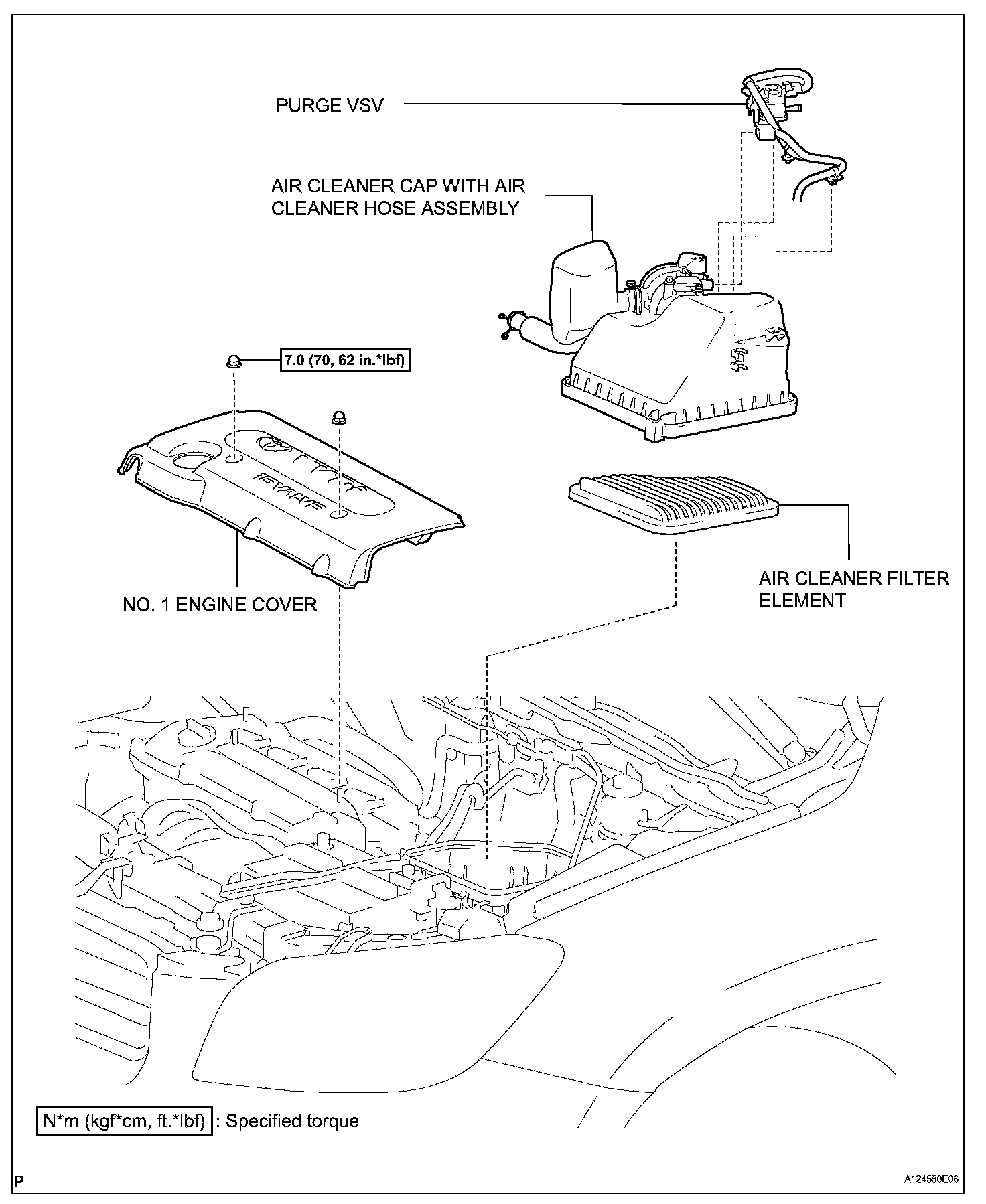 PURGE VSV

AIR CLEANER CAP WITH AIR CLEANER HOSE ASSEMBLY

7.0 (70, 62 in.*lbf)

NO. 1 ENGINE COVER

AIR CLEANER FILTER ELEMENT

N*m (kgf*cm, ft.*lbf) : Specified torque

P

A124550E06