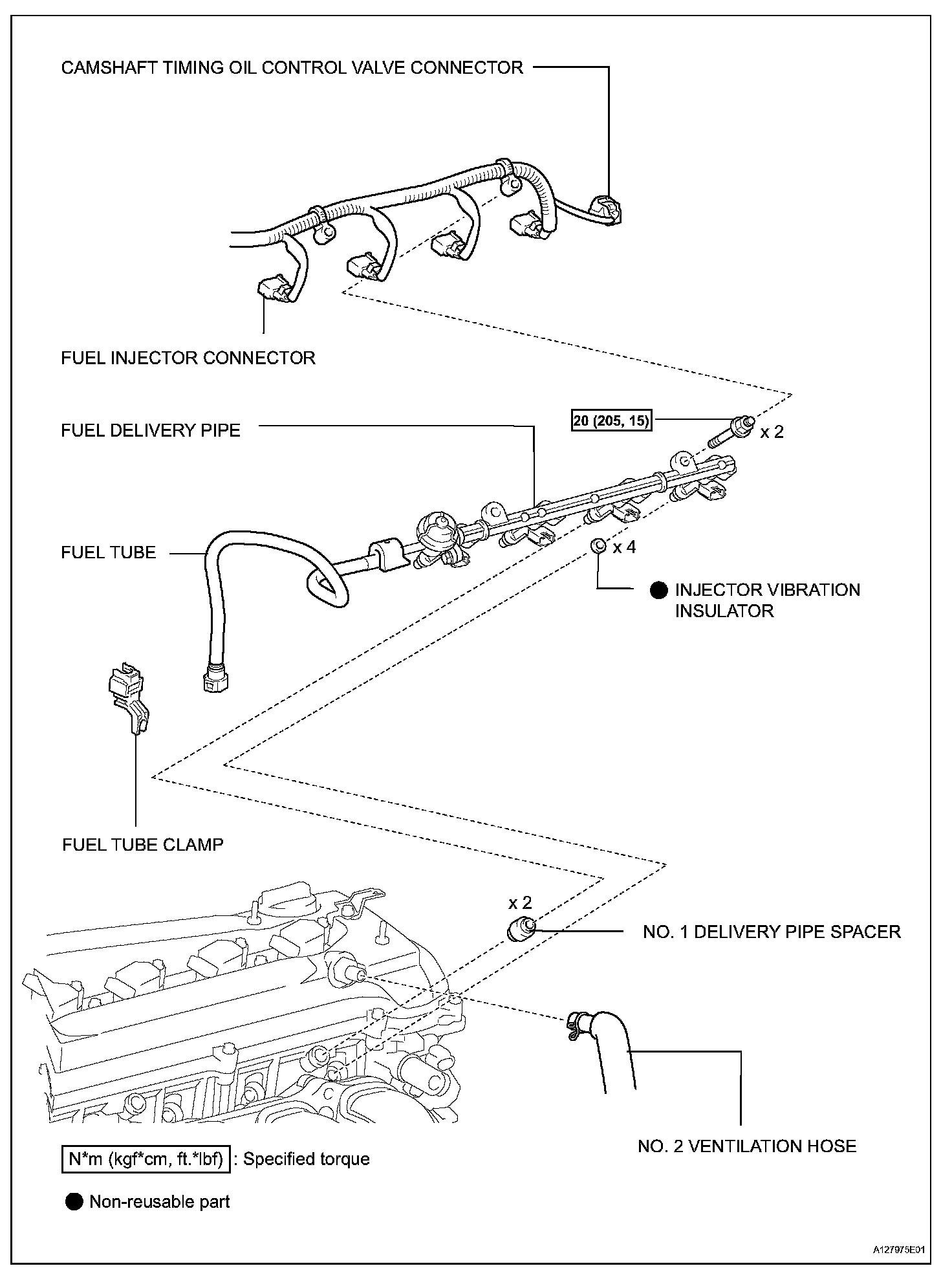 CAMSHAFT TIMING OIL CONTROL VALVE CONNECTOR

FUEL INJECTOR CONNECTOR

FUEL DELIVERY PIPE

20 (205, 15)

x 2

FUEL TUBE

x 4

● INJECTOR VIBRATION INSULATOR

FUEL TUBE CLAMP

x 2

NO. 1 DELIVERY PIPE SPACER

NO. 2 VENTILATION HOSE

N*m (kgf*cm, ft.*lbf) : Specified torque

● Non-reusable part

A127975E01