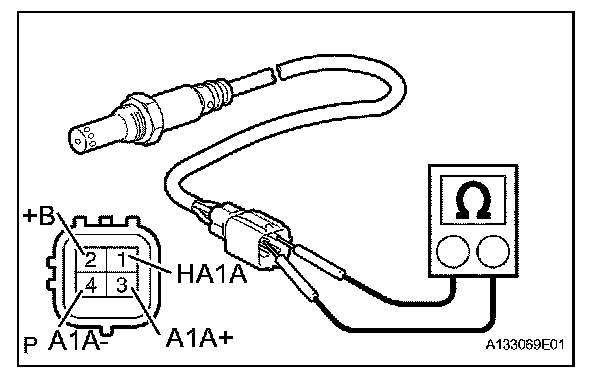 Ω

+B

2
1
4
3

HA1A

P A1A-
A1A+

A133069E01