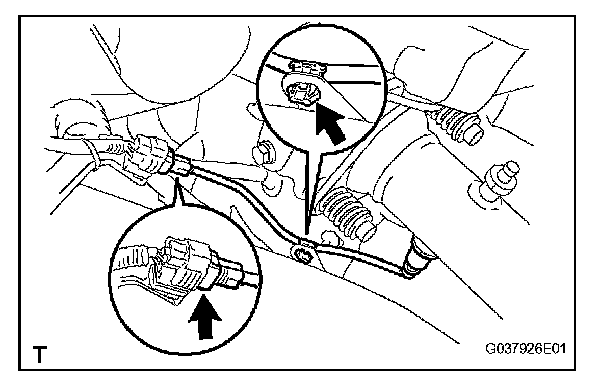 T

G037926E01